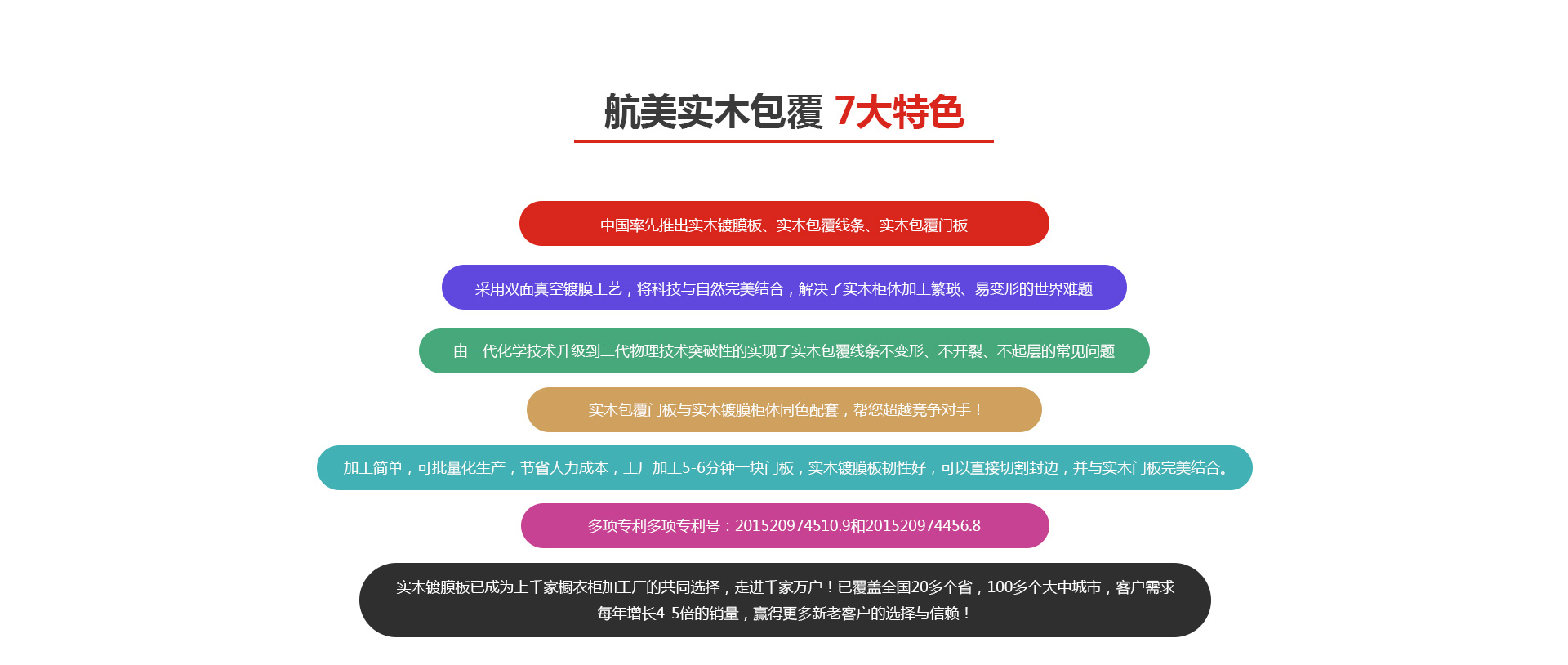 航美实木包覆 7大特色

中国率先推出实木镀膜板、实木包覆线条、实木包覆门板

采用双面真空镀膜工艺，将科技与自然完美结合，解决了实木柜体加工繁琐、易变形的世界难题

由一代化学技术升级到二代物理技术突破性的实现了实木包覆线条不变形、不开裂、不起层的常见问题

实木包覆门板与实木镀膜柜体同色配套，帮您超越竞争对手！

加工简单，可批量化生产，节省人力成本，工厂加工5-6分钟一块门板，实木镀膜板韧性好，可以直接切割封边，并与实木门板完美结合。

多项专利多项专利号：201520974510.9和201520974456.8

实木镀膜板已成为上千家橱衣柜加工厂的共同选择，走进千家万户！已覆盖全国20多个省，100多个大中城市，客户需求每年增长4-5倍的销量，赢得更多新老客户的选择与信赖！